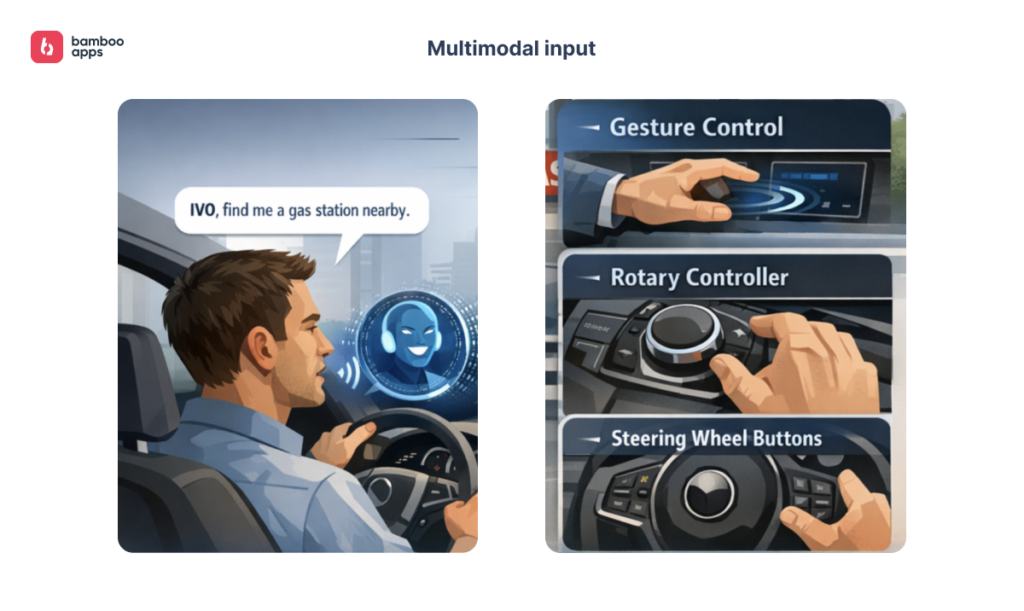 bamboo apps

Multimodal input

IVO, find me a gas station nearby.

Gesture Control

Rotary Controller

Steering Wheel Buttons